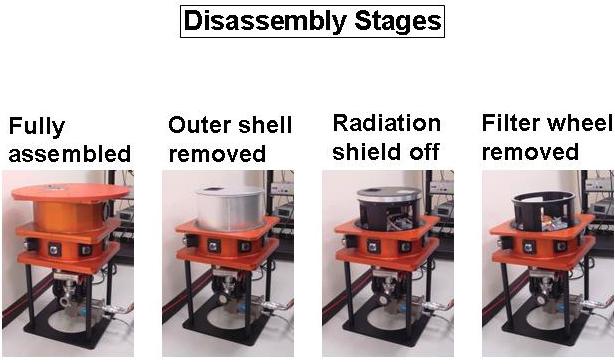 Disassembly Stages

Fully assembled

Outer shell removed

Radiation shield off

Filter wheel removed