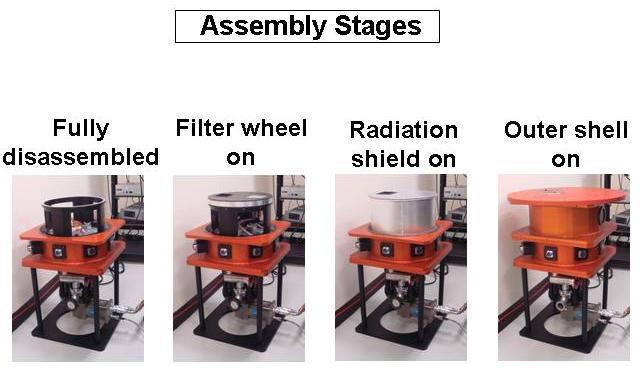 Assembly Stages

Fully disassembled

Filter wheel on

Radiation shield on

Outer shell on